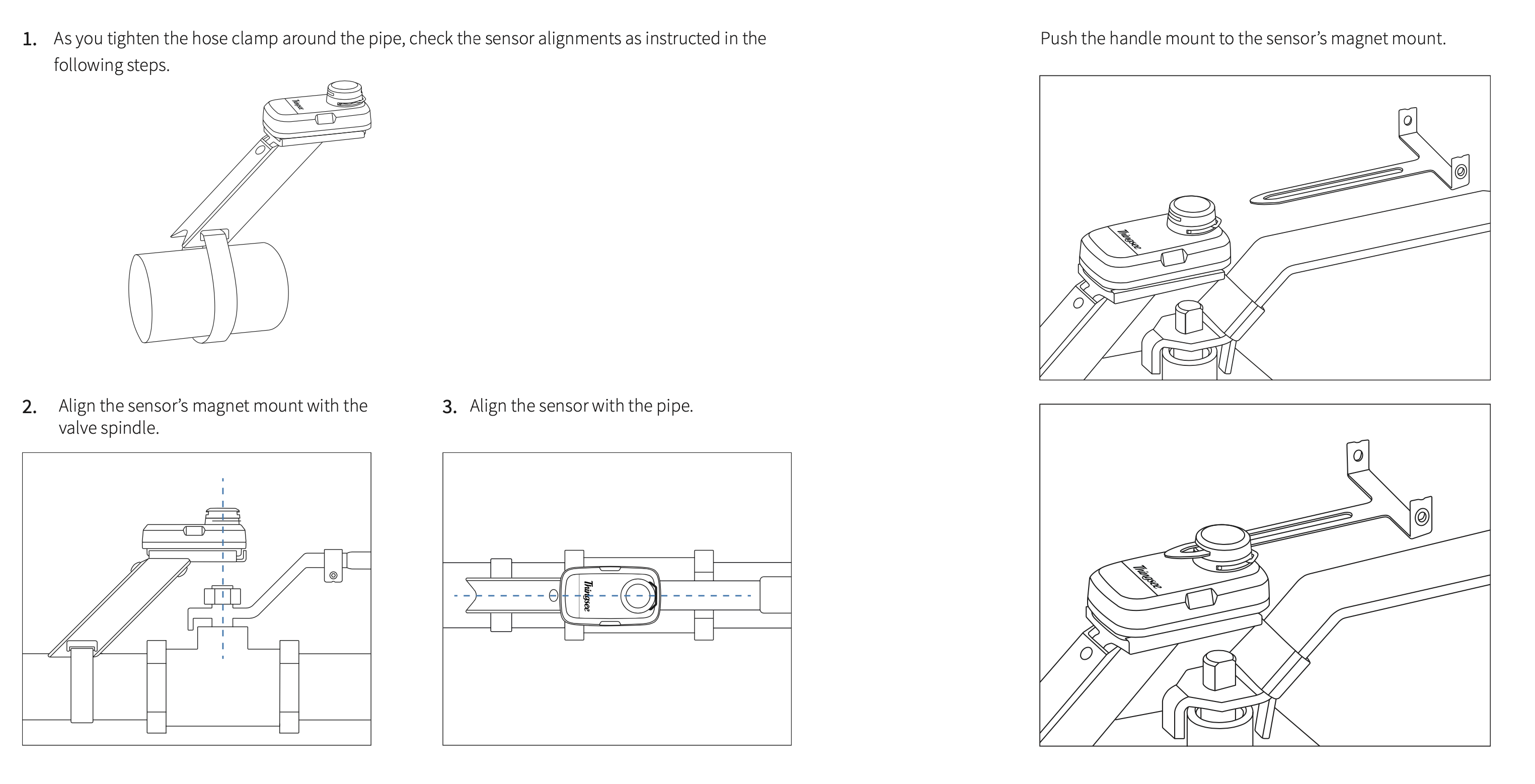 1. As you tighten the hose clamp around the pipe, check the sensor alignments as instructed in the following steps.

Thingsee

2. Align the sensor's magnet mount with the valve spindle.

3. Align the sensor with the pipe.

Thingsee

Push the handle mount to the sensor's magnet mount.

Thingsee

Thingsee