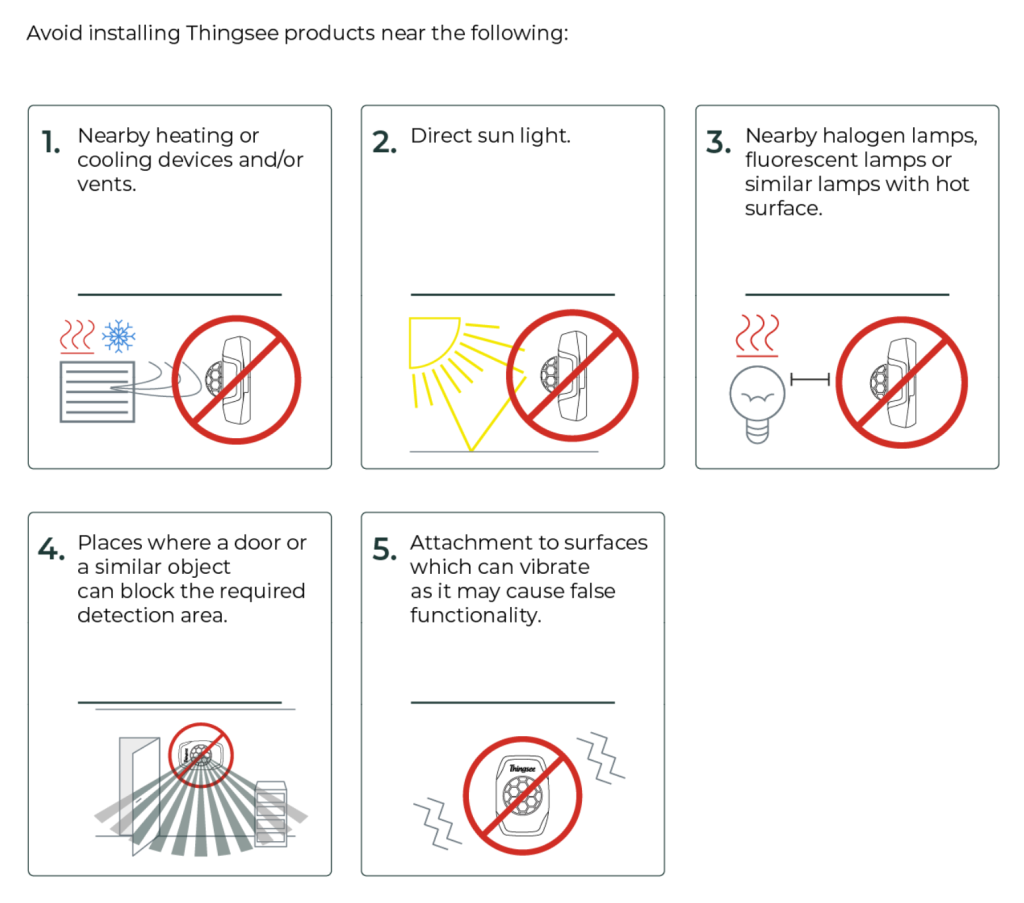 Avoid installing Thingsee products near the following:

1. Nearby heating or cooling devices and/or vents.

2. Direct sun light.

3. Nearby halogen lamps, fluorescent lamps or similar lamps with hot surface.

4. Places where a door or a similar object can block the required detection area.

5. Attachment to surfaces which can vibrate as it may cause false functionality.

Thingsee